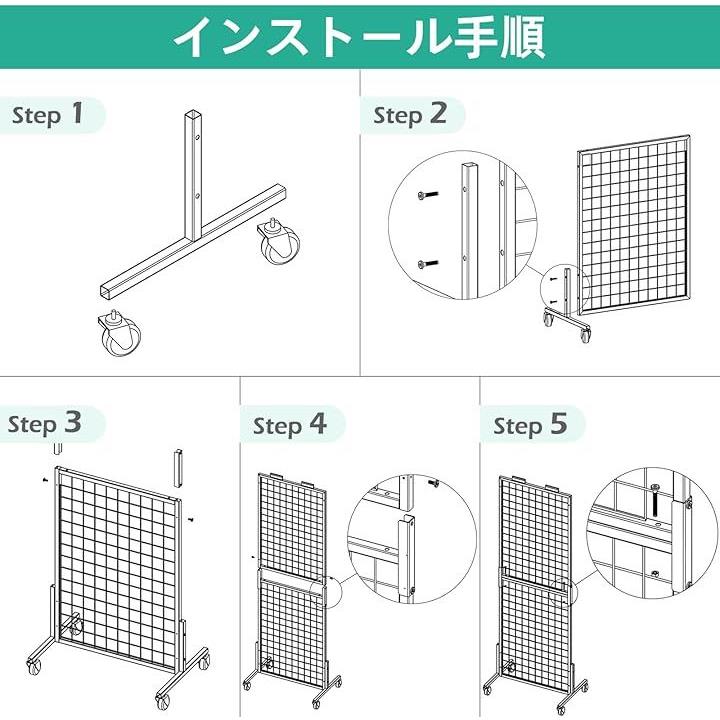 インストール手順

Step 1

Step 2

Step 3

Step 4

Step 5