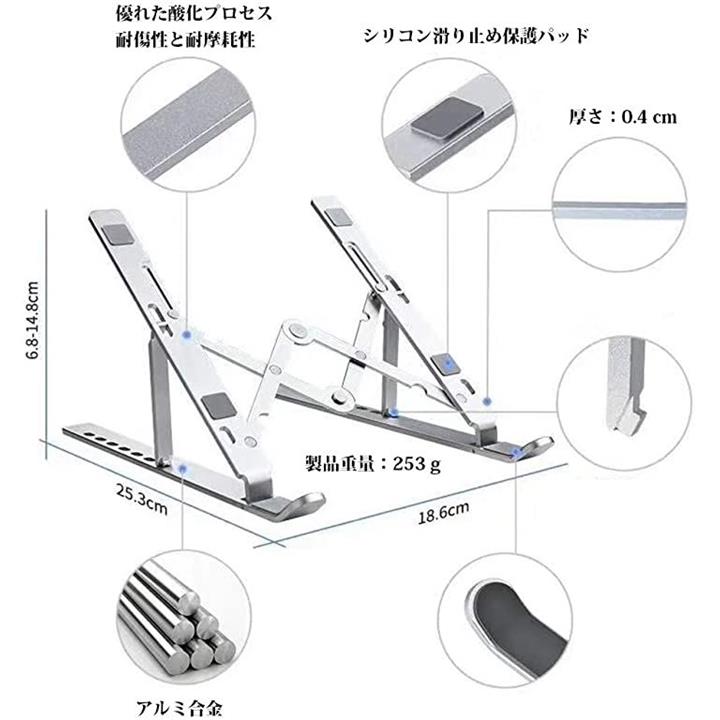 優れた酸化プロセス
耐傷性と耐摩耗性

シリコン滑り止め保護パッド

厚さ：0.4 cm

6.8-14.8cm

製品重量：253 g

25.3cm

18.6cm

アルミ合金