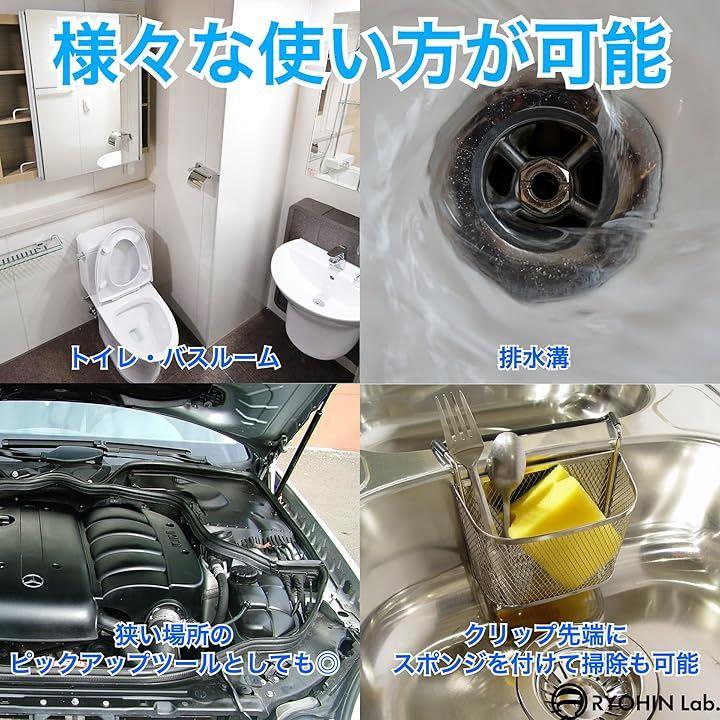 様々な使い方が可能

トイレ・バスルーム

排水溝

狭い場所の
ピックアップツールとしても◎

クリップ先端に
スポンジを付けて掃除も可能

RYOHIN Lab.