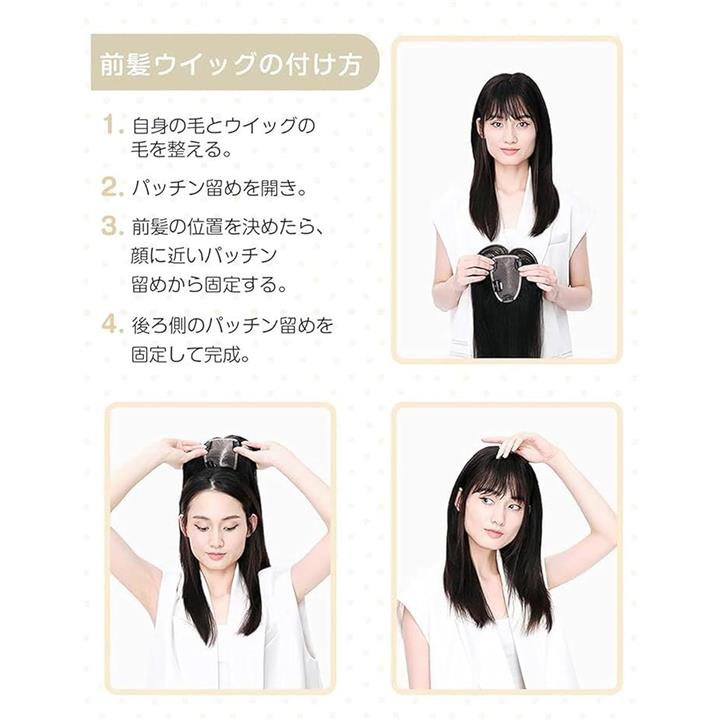 前髪ウイッグの付け方

1. 自身の毛とウイッグの毛を整える。

2. パッチン留めを開き。

3. 前髪の位置を決めたら、顔に近いパッチン留めから固定する。

4. 後ろ側のパッチン留めを固定して完成。