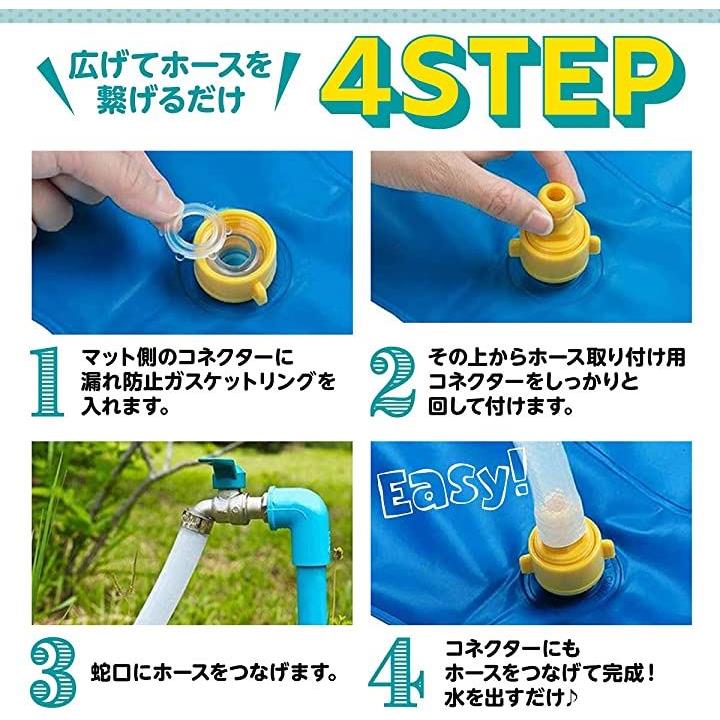 広げてホースを繋げるだけ

4STEP

1 マット側のコネクターに漏れ防止ガスケットリングを入れます。

2 その上からホース取り付け用コネクターをしっかりと回して付けます。

Easy!

3 蛇口にホースをつなげます。

4 コネクターにもホースをつなげて完成！水を出すだけ♪