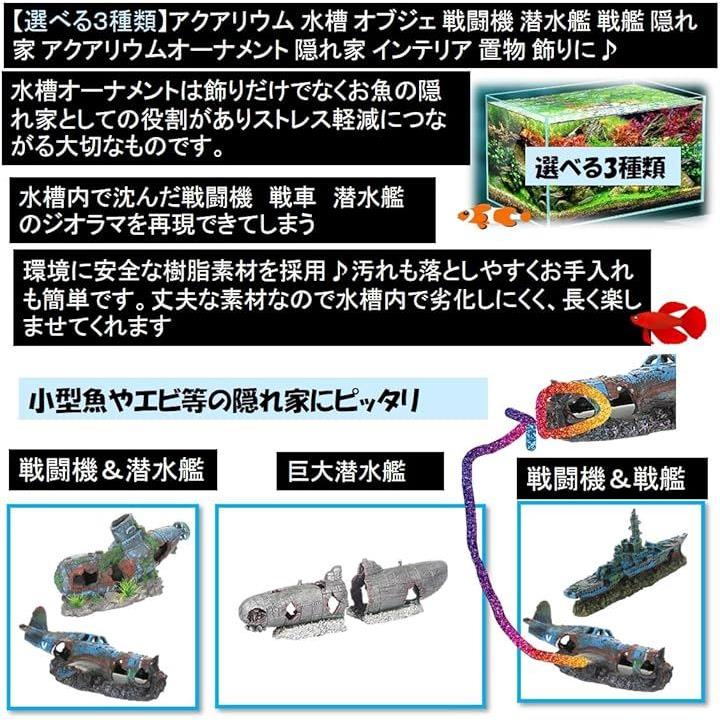 【選べる3種類】アクアリウム 水槽 オブジェ 戦闘機 潜水艦 戦艦 隠れ家 アクアリウムオーナメント 隠れ家 インテリア 置物 飾りに♪

水槽オーナメントは飾りだけでなくお魚の隠れ家としての役割がありストレス軽減につながる大切なものです。

選べる3種類

水槽内で沈んだ戦闘機 戦車 潜水艦のジオラマを再現できてしまう

環境に安全な樹脂素材を採用♪汚れも落としやすくお手入れも簡単です。丈夫な素材なので水槽内で劣化しにくく、長く楽しませてくれます

小型魚やエビ等の隠れ家にピッタリ

戦闘機＆潜水艦

巨大潜水艦

戦闘機＆戦艦