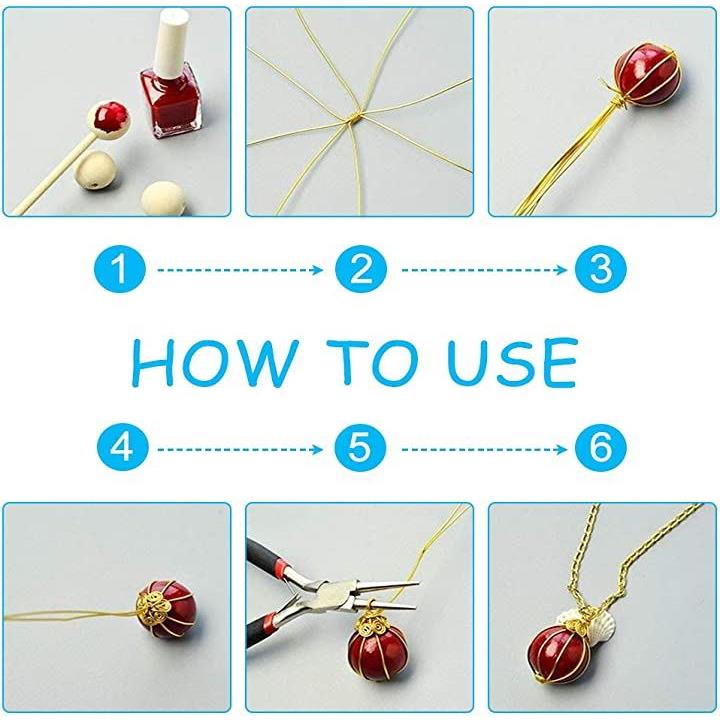 1
2
3

HOW TO USE

4
5
6