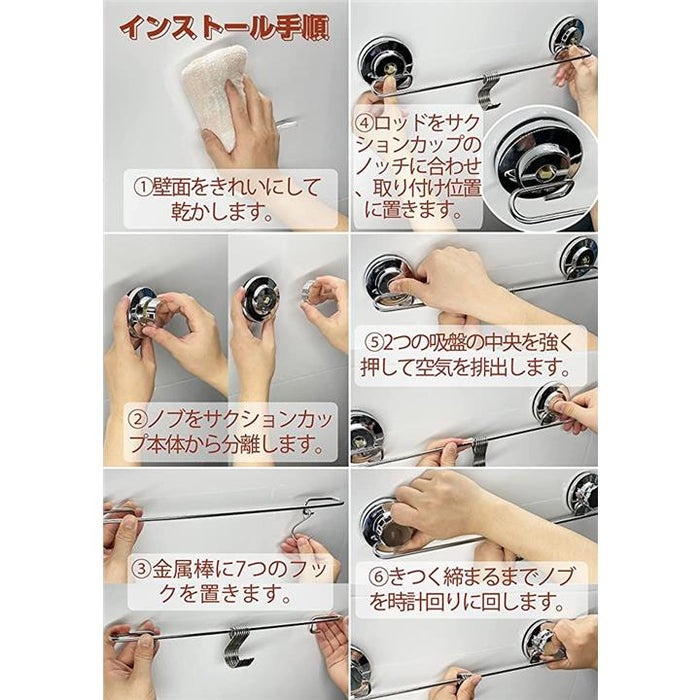 インストール手順

①壁面をきれいにして乾かします。

②ノブをサクションカップ本体から分離します。

③金属棒に7つのフックを置きます。

④ロッドをサクションカップのノッチに合わせ、取り付け位置に置きます。

⑤2つの吸盤の中央を強く押して空気を排出します。

⑥きつく締まるまでノブを時計回りに回します。