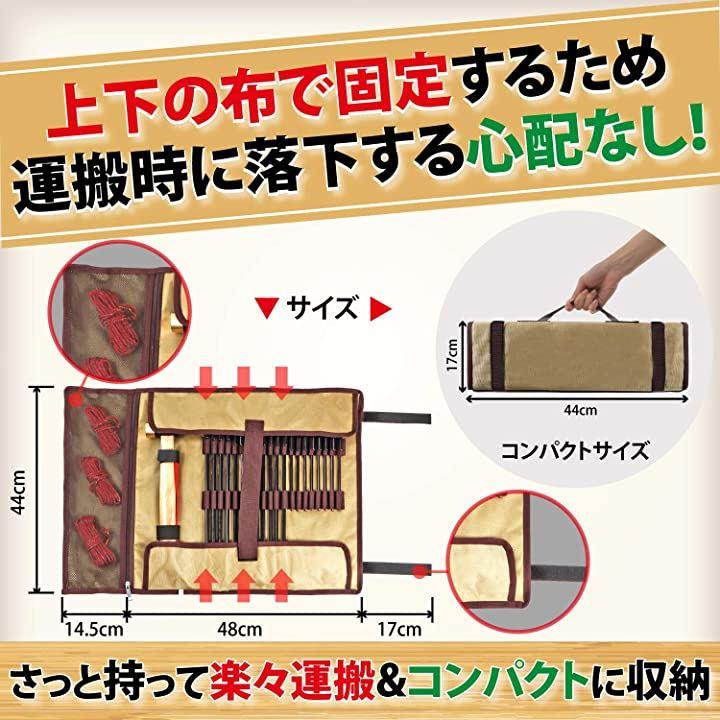 上下の布で固定するため
運搬時に落下する心配なし!

▼ サイズ ▶

17cm
44cm
コンパクトサイズ

44cm
14.5cm
48cm
17cm

さっと持って楽々運搬&コンパクトに収納