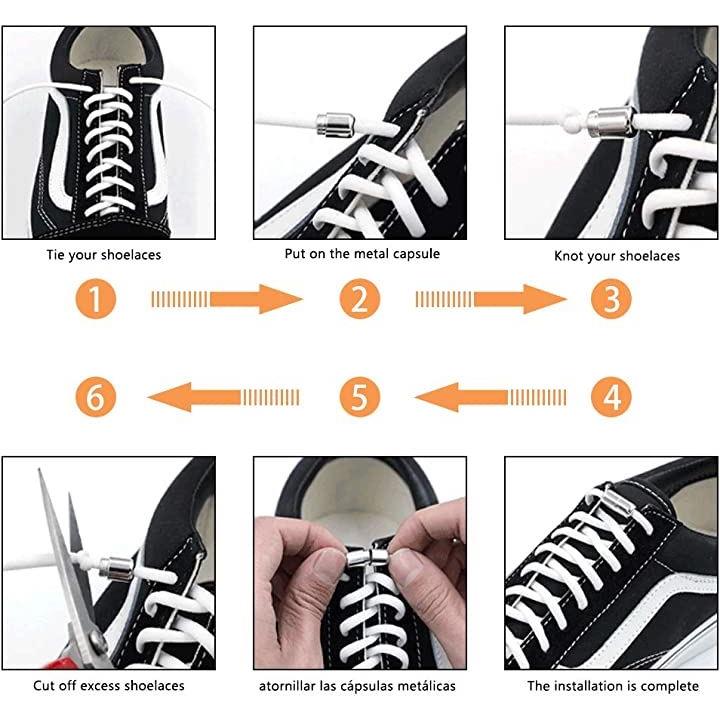 Tie your shoelaces

Put on the metal capsule

Knot your shoelaces

1

2

3

6

5

4

Cut off excess shoelaces

atornillar las cápsulas metálicas

The installation is complete