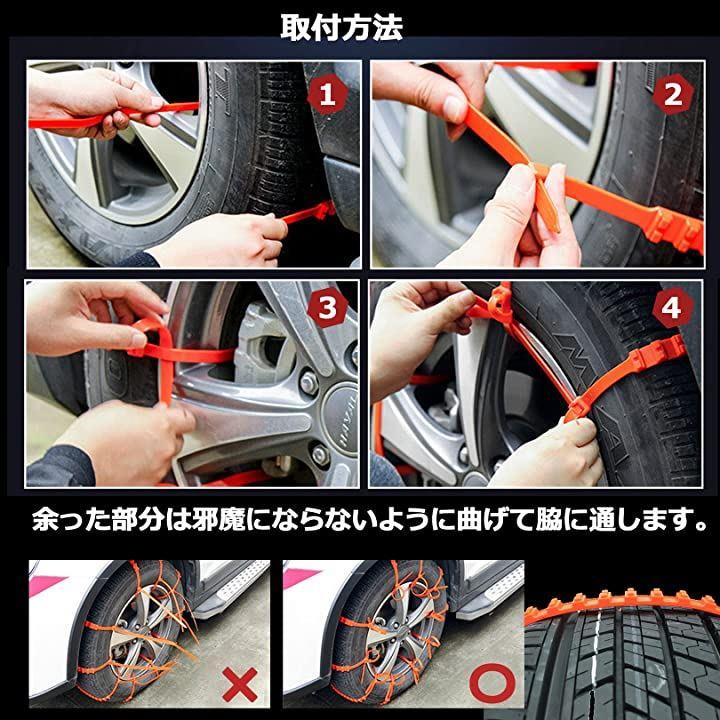 取付方法

1

2

3

4

余った部分は邪魔にならないように曲げて脇に通します。

×

○