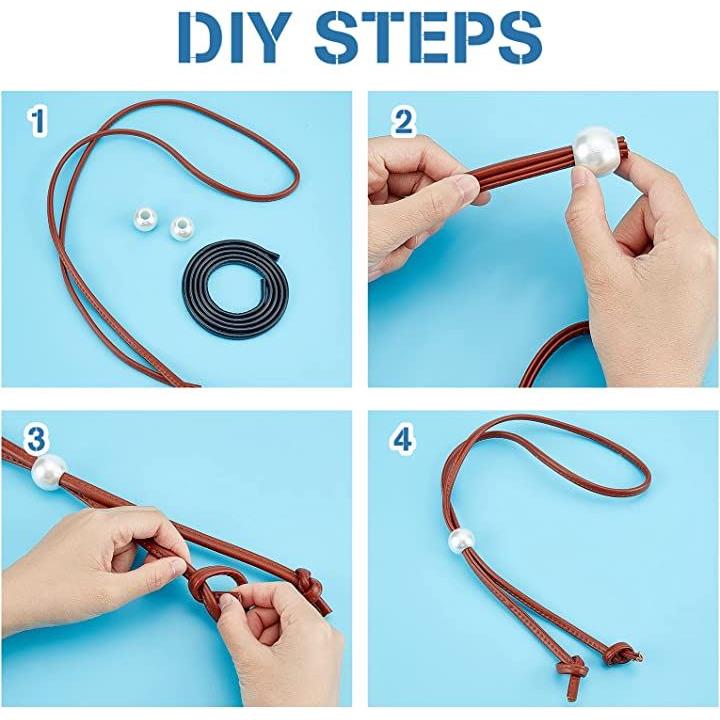 DIY STEPS

1

2

3

4