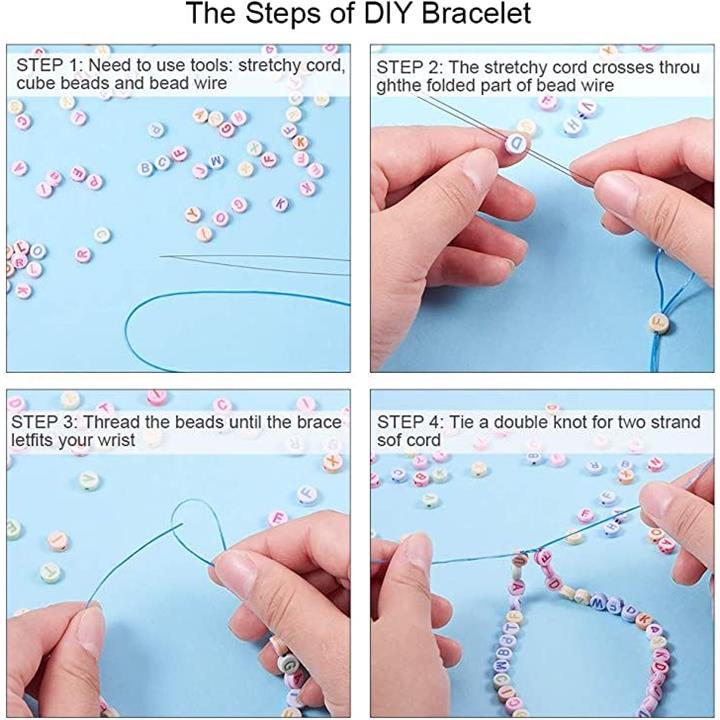 The Steps of DIY Bracelet

STEP 1: Need to use tools: stretchy cord, cube beads and bead wire

STEP 2: The stretchy cord crosses throu ghthe folded part of bead wire

STEP 3: Thread the beads until the brace letfits your wrist

STEP 4: Tie a double knot for two strand sof cord