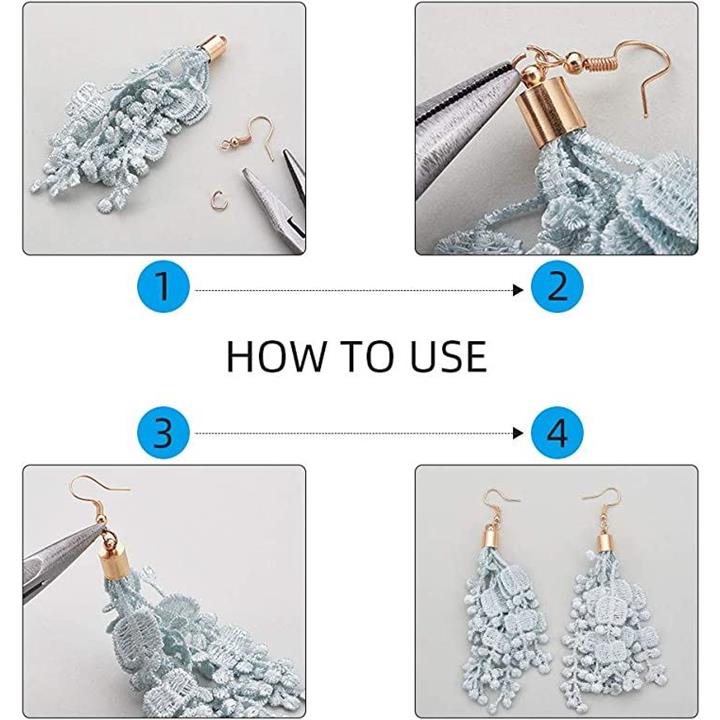 1

2

HOW TO USE

3

4