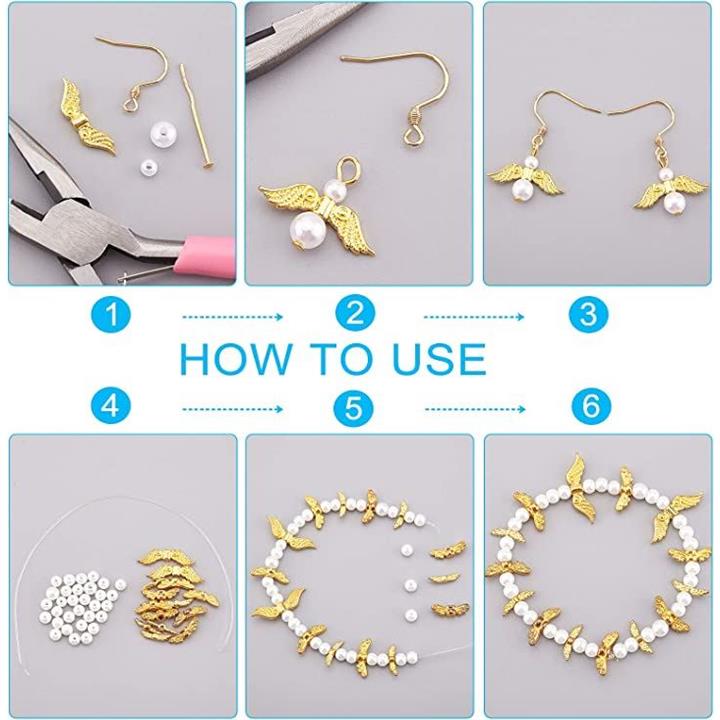 1
2
3
HOW TO USE
4
5
6