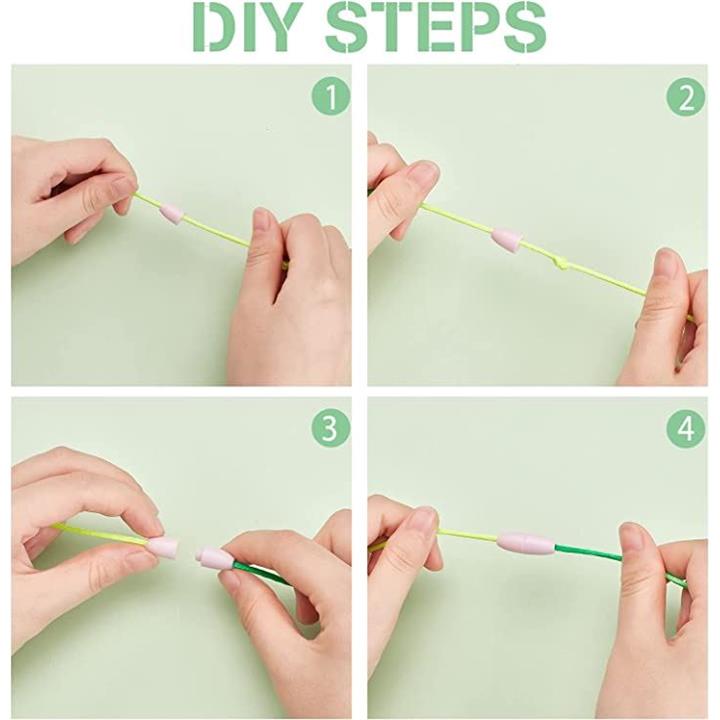 DIY STEPS

1

2

3

4