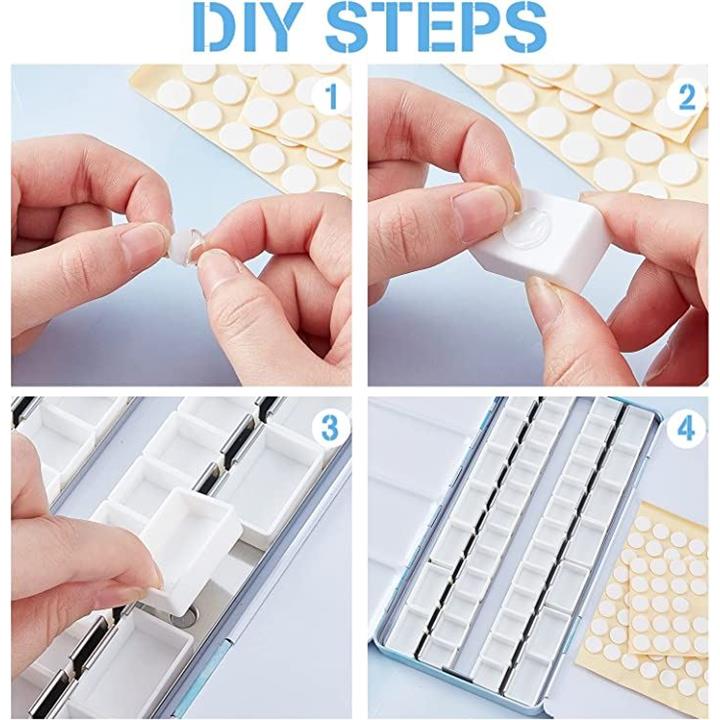 DIY STEPS

1

2

3

4