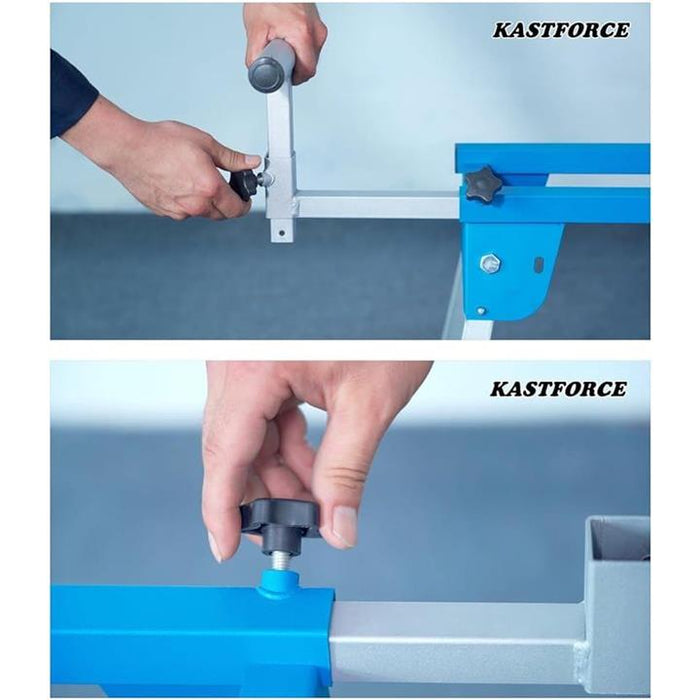 KASTFORCE

KASTFORCE