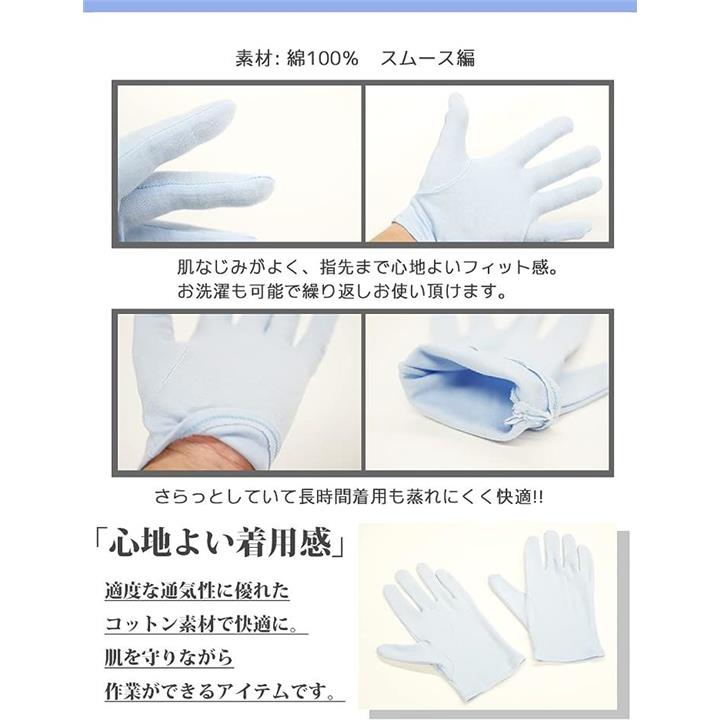 素材: 綿100%　スムース編

肌なじみがよく、指先まで心地よいフィット感。
お洗濯も可能で繰り返しお使い頂けます。

さらっとしていて長時間着用も蒸れにくく快適!!

「心地よい着用感」

適度な通気性に優れた
コットン素材で快適に。
肌を守りながら
作業ができるアイテムです。