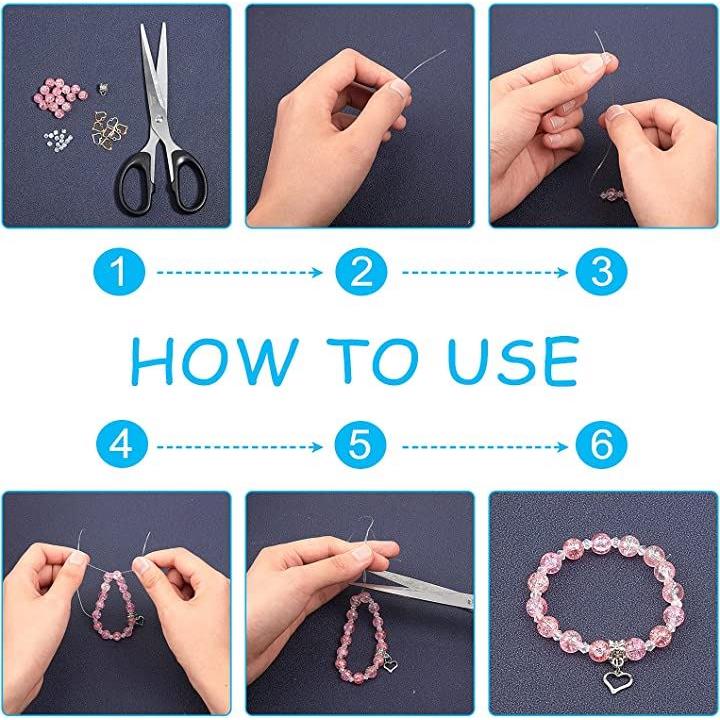 1 2 3

HOW TO USE

4 5 6