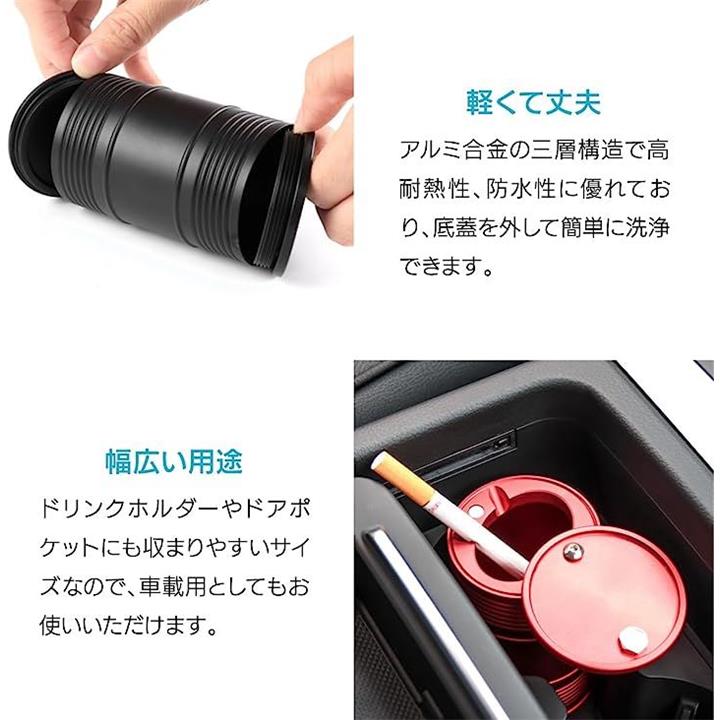 軽くて丈夫

アルミ合金の三層構造で高耐熱性、防水性に優れており、底蓋を外して簡単に洗浄できます。

幅広い用途

ドリンクホルダーやドアポケットにも収まりやすいサイズなので、車載用としてもお使いいただけます。