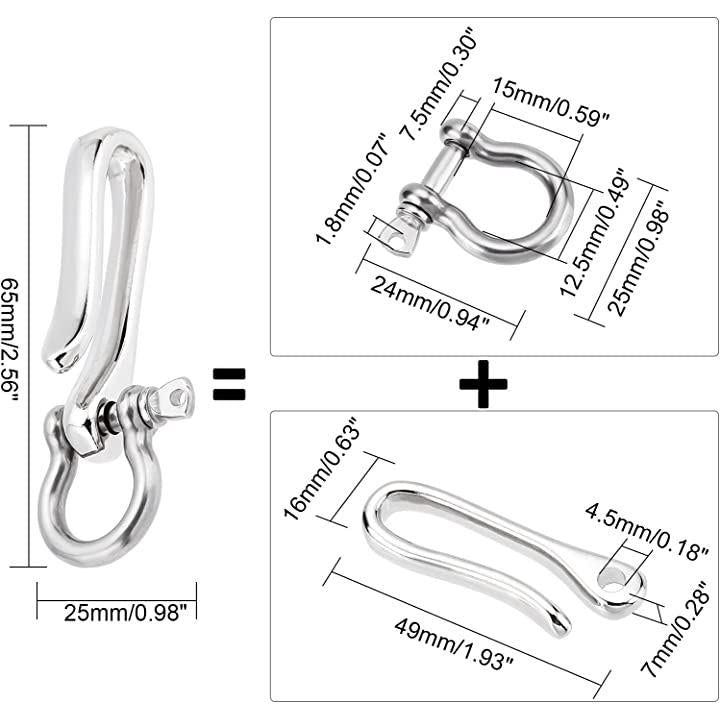 65mm/2.56"

25mm/0.98"

=

7.5mm/0.30"
15mm/0.59"
1.8mm/0.07"
12.5mm/0.49"
25mm/0.98"
24mm/0.94"

+

16mm/0.63"
4.5mm/0.18"
7mm/0.28"
49mm/1.93"