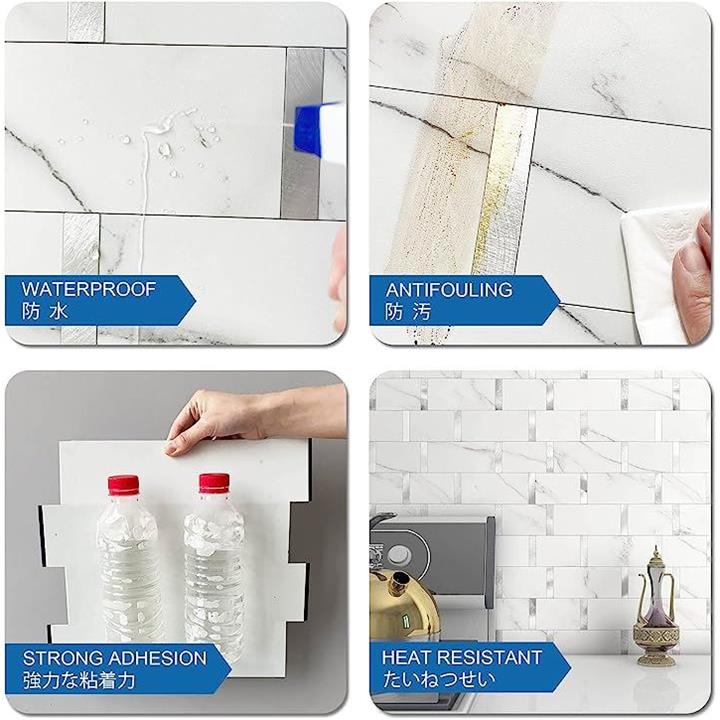 WATERPROOF
防 水

ANTIFOULING
防 汚

STRONG ADHESION
強力な粘着力

HEAT RESISTANT
たいねつせい