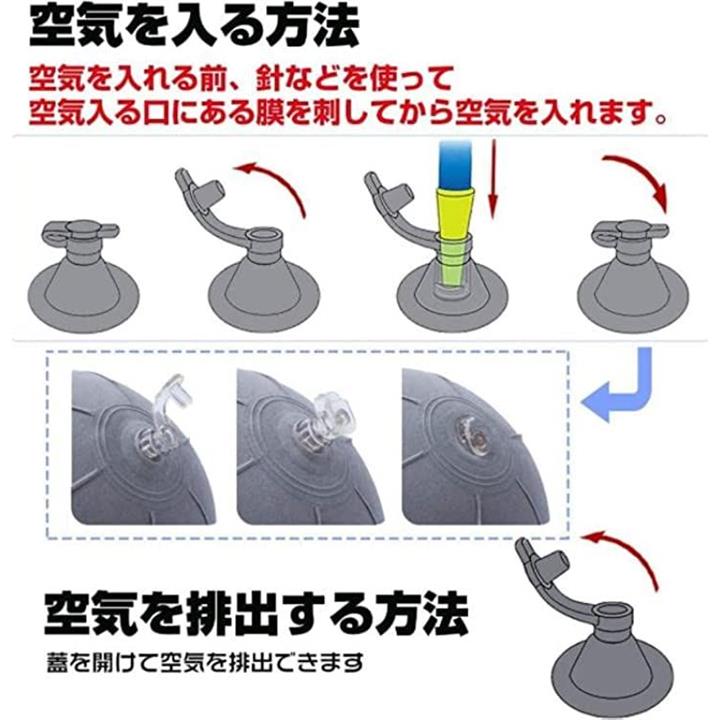 空気を入る方法

空気を入れる前、針などを使って
空気入る口にある膜を刺してから空気を入れます。

空気を排出する方法

蓋を開けて空気を排出できます