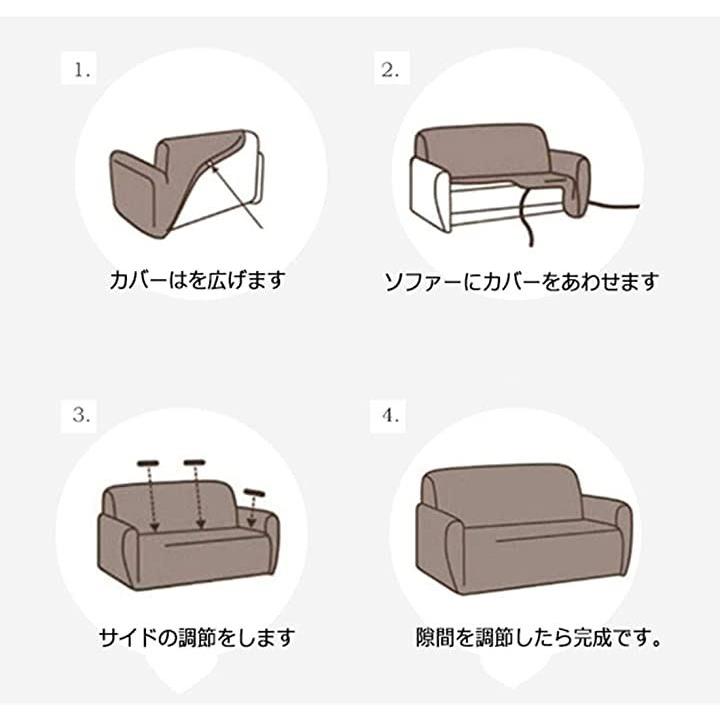 1.

カバーはを広げます

2.

ソファーにカバーをあわせます

3.

サイドの調節をします

4.

隙間を調節したら完成です。