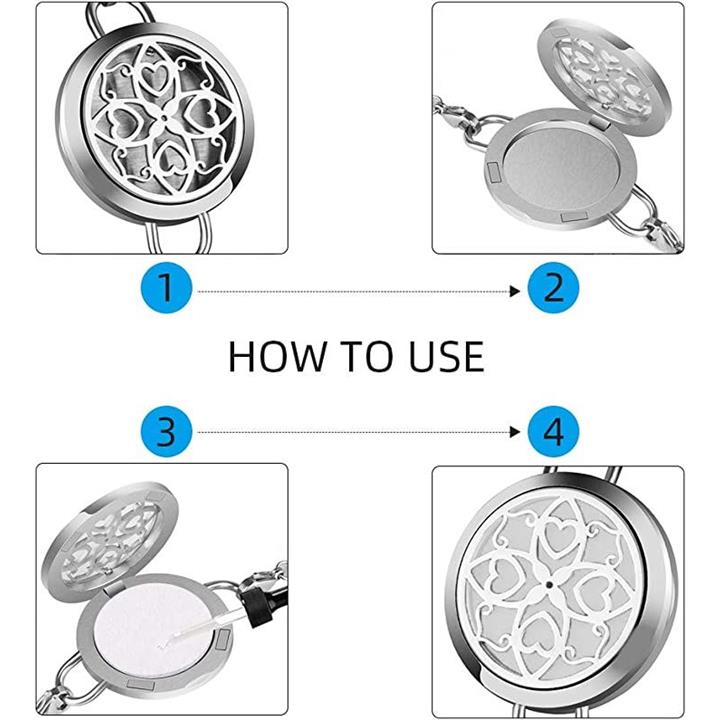 1

2

HOW TO USE

3

4