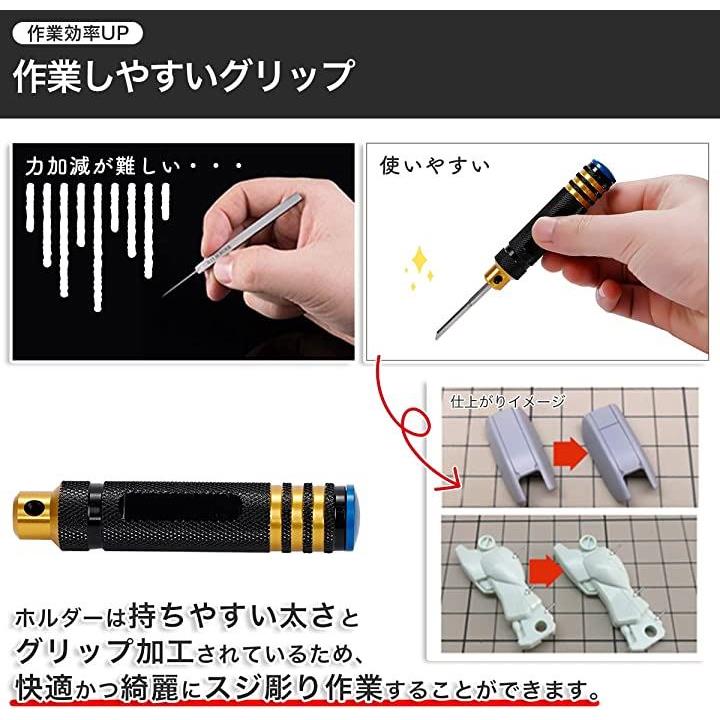 作業効率UP

作業しやすいグリップ

力加減が難しい・・・

使いやすい

仕上がりイメージ

ホルダーは持ちやすい太さとグリップ加工されているため、快適かつ綺麗にスジ彫り作業することができます。