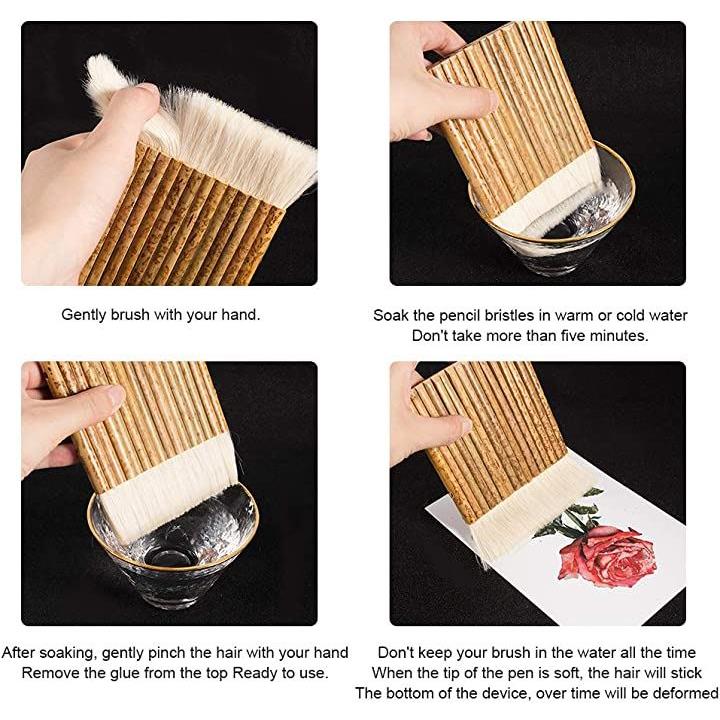 Gently brush with your hand.

Soak the pencil bristles in warm or cold water
Don't take more than five minutes.

After soaking, gently pinch the hair with your hand
Remove the glue from the top Ready to use.

Don't keep your brush in the water all the time
When the tip of the pen is soft, the hair will stick
The bottom of the device, over time will be deformed