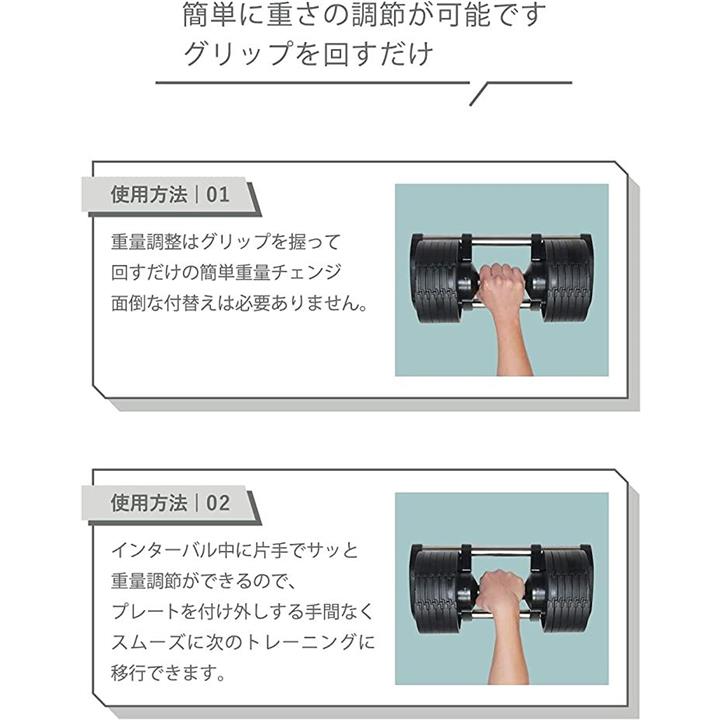 簡単に重さの調節が可能です
グリップを回すだけ

使用方法｜01

重量調整はグリップを握って
回すだけの簡単重量チェンジ
面倒な付替えは必要ありません。

使用方法｜02

インターバル中に片手でサッと
重量調節ができるので、
プレートを付け外しする手間なく
スムーズに次のトレーニングに
移行できます。