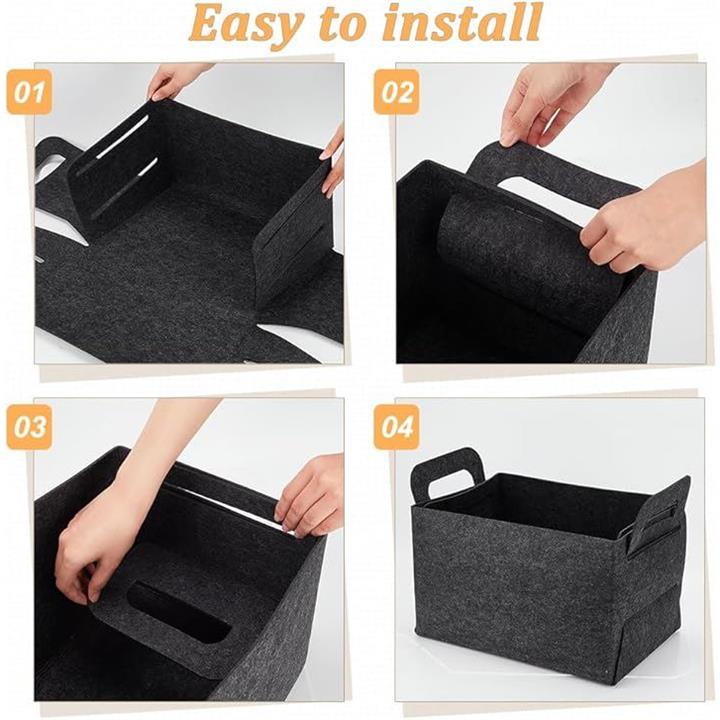 Easy to install

01

02

03

04