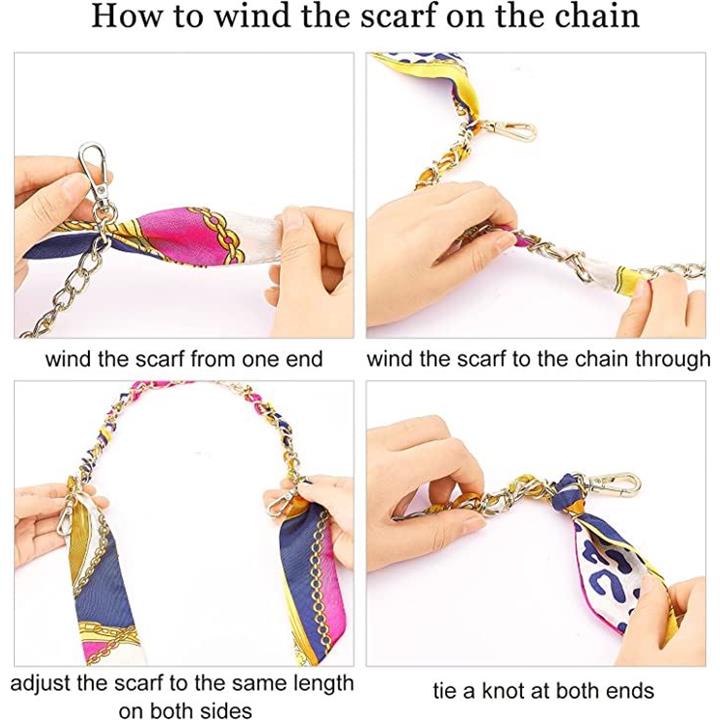 How to wind the scarf on the chain

wind the scarf from one end

wind the scarf to the chain through

adjust the scarf to the same length on both sides

tie a knot at both ends