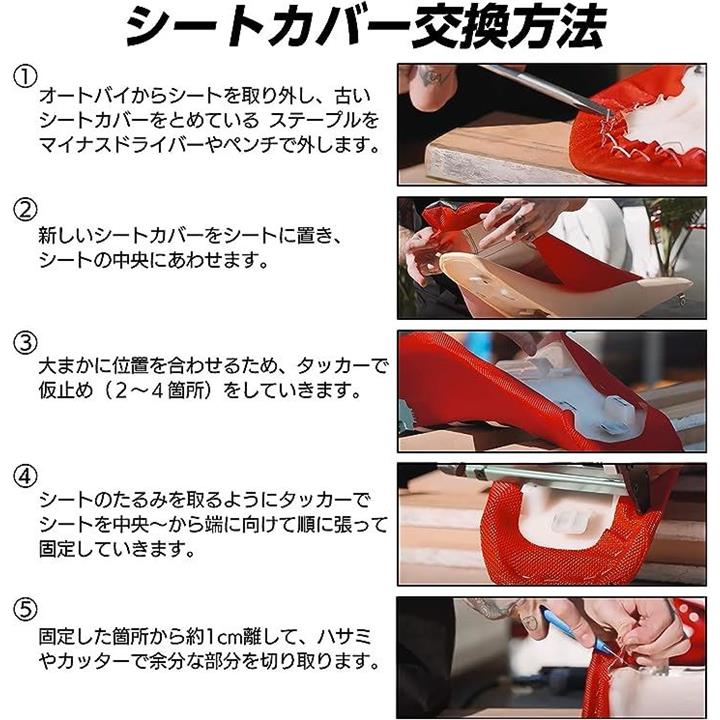 シートカバー交換方法

①
オートバイからシートを取り外し、古いシートカバーをとめている ステープルをマイナスドライバーやペンチで外します。

②
新しいシートカバーをシートに置き、シートの中央にあわせます。

③
大まかに位置を合わせるため、タッカーで仮止め（２～４箇所）をしていきます。

④
シートのたるみを取るようにタッカーでシートを中央～から端に向けて順に張って固定していきます。

⑤
固定した箇所から約1cm離して、ハサミやカッターで余分な部分を切り取ります。