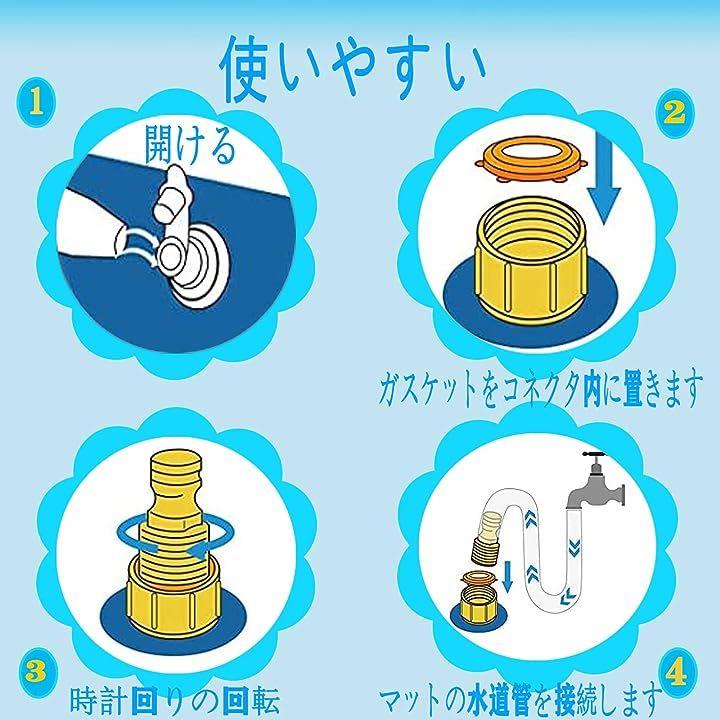 使いやすい

1

開ける

2

ガスケットをコネクタ内に置きます

3

時計回りの回転

4

マットの水道管を接続します