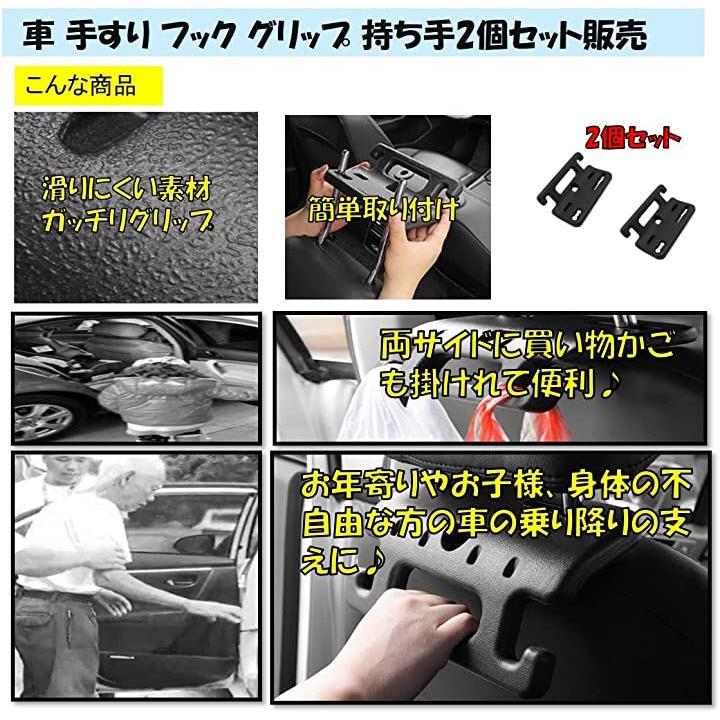 車 手すり フック グリップ 持ち手2個セット販売

こんな商品

滑りにくい素材
ガッチリグリップ

簡単取り付け

2個セット

両サイドに買い物かごも掛けれて便利♪

お年寄りやお子様、身体の不自由な方の車の乗り降りの支えに♪