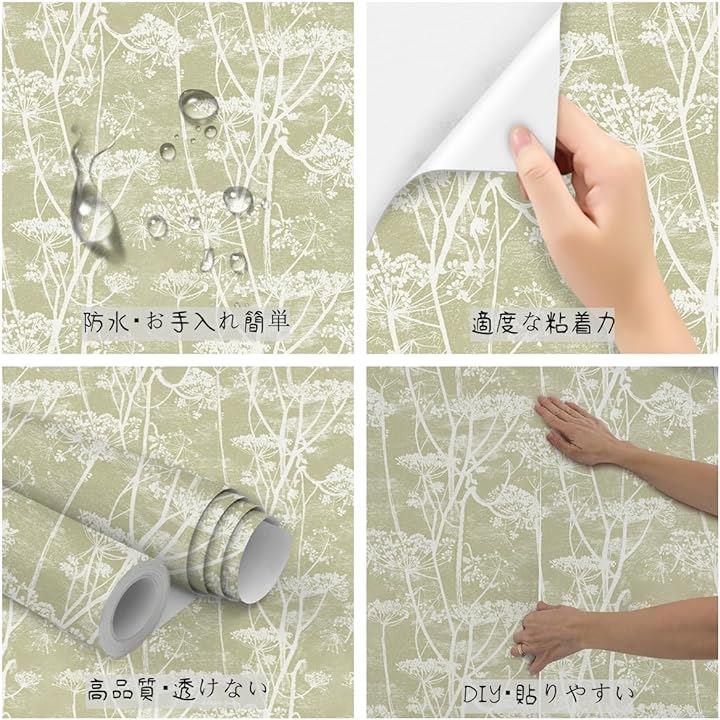 防水・お手入れ簡単

適度な粘着力

高品質・透けない

DIY・貼りやすい