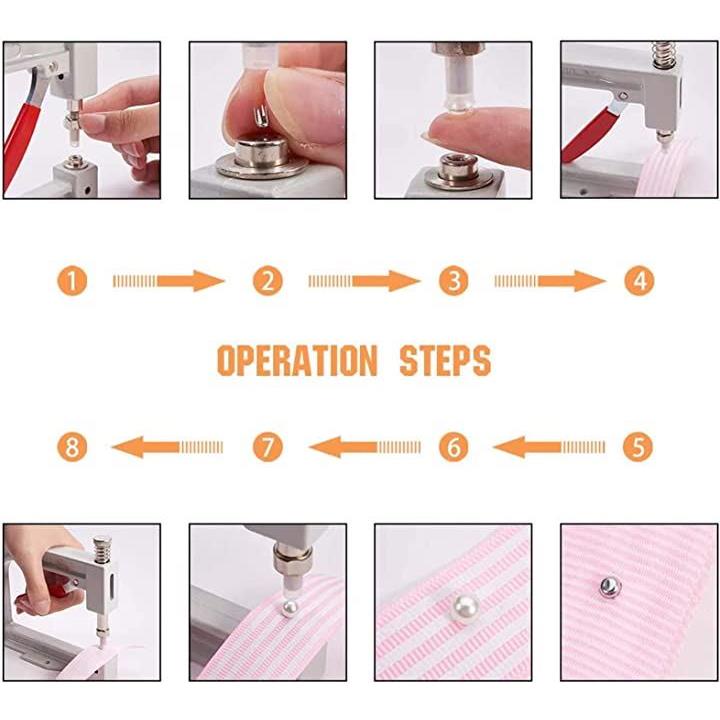 1 2 3 4

OPERATION STEPS

8 7 6 5