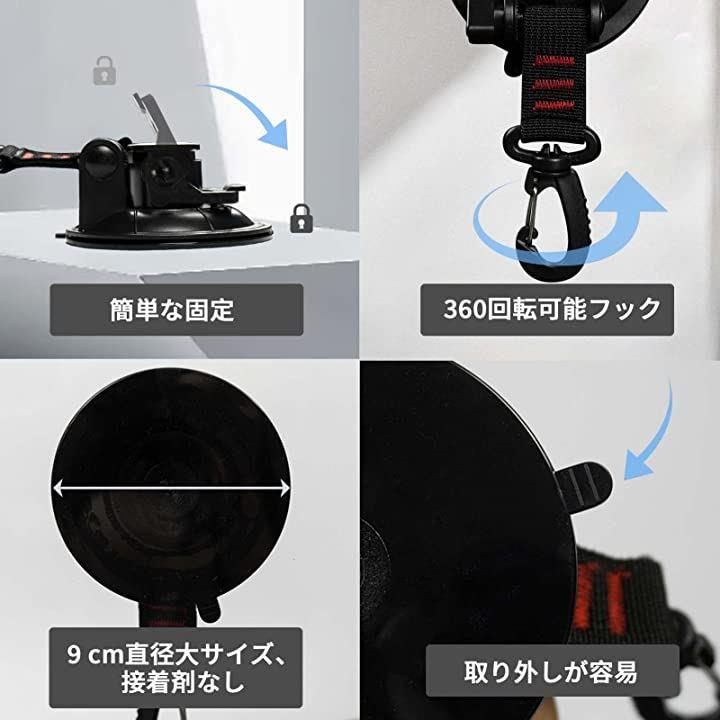 簡単な固定

360回転可能フック

9 cm直径大サイズ、接着剤なし

取り外しが容易