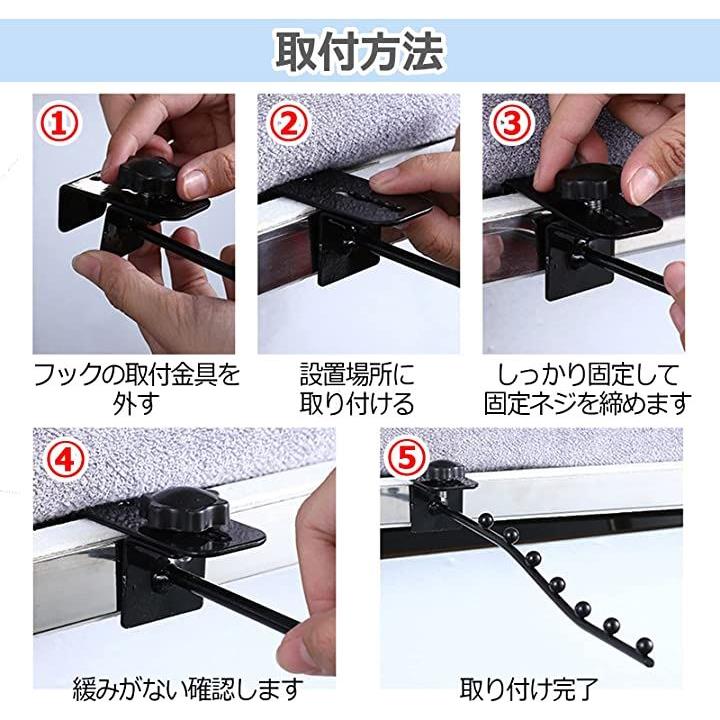 取付方法

①

フックの取付金具を外す

②

設置場所に取り付ける

③

しっかり固定して固定ネジを締めます

④

緩みがない確認します

⑤

取り付け完了