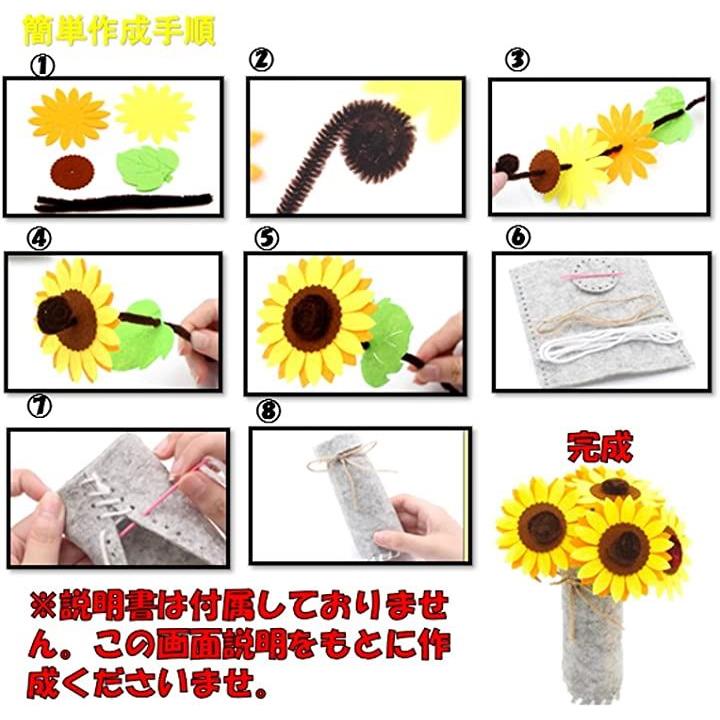 簡単作成手順

①

②

③

④

⑤

⑥

⑦

⑧

完成

※説明書は付属しておりません。この画面説明をもとに作成くださいませ。