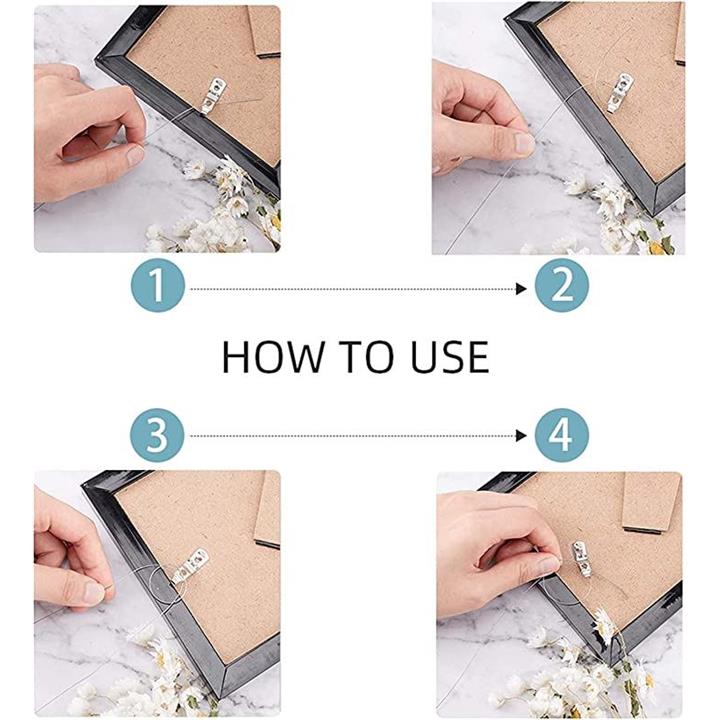 1

2

HOW TO USE

3

4