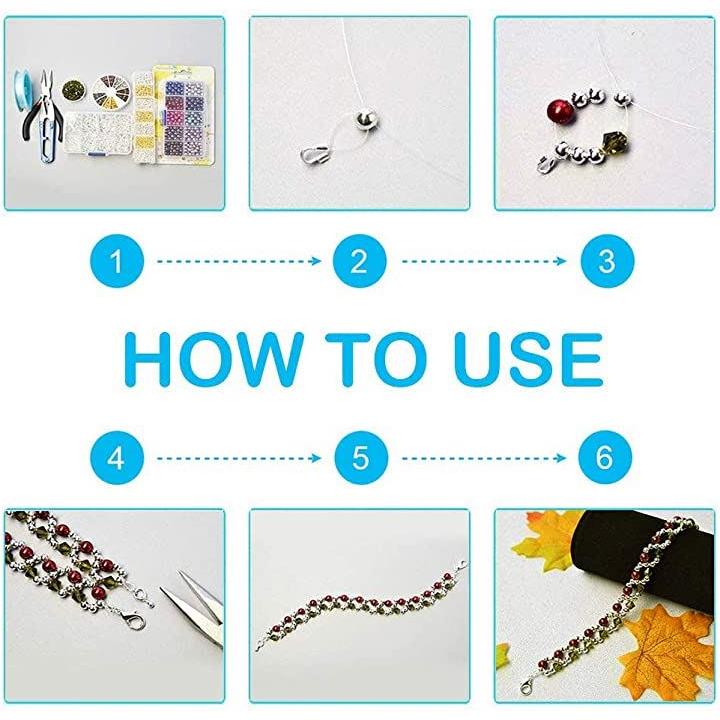 1
2
3
HOW TO USE
4
5
6