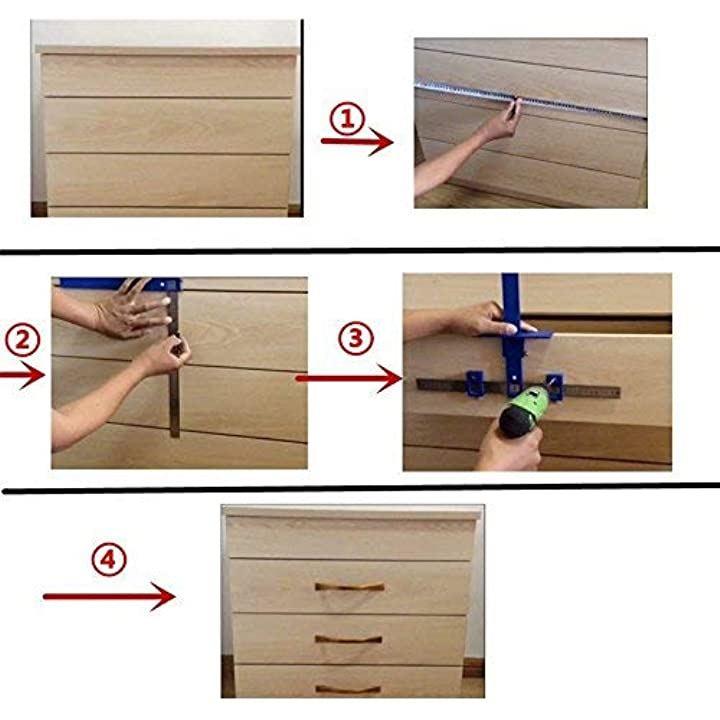 ①

②

③

④