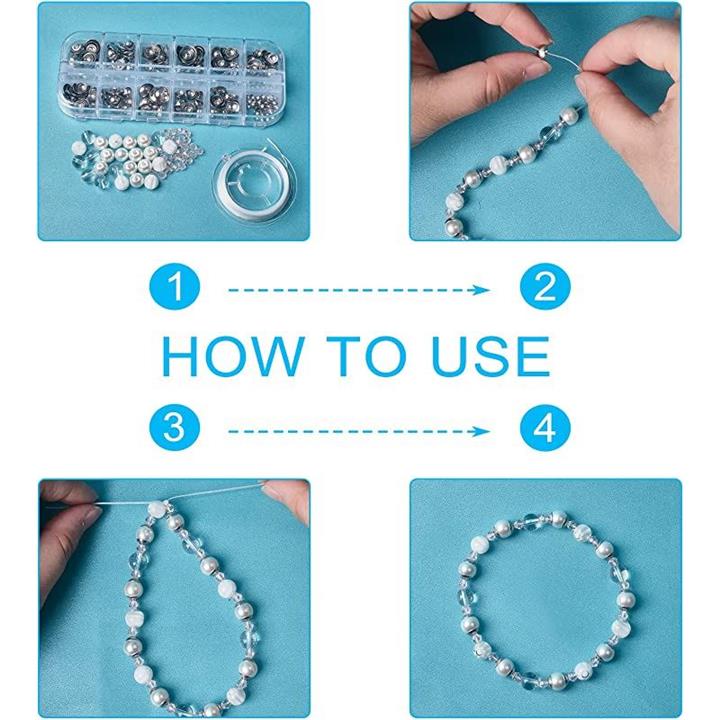 1

2

HOW TO USE

3

4