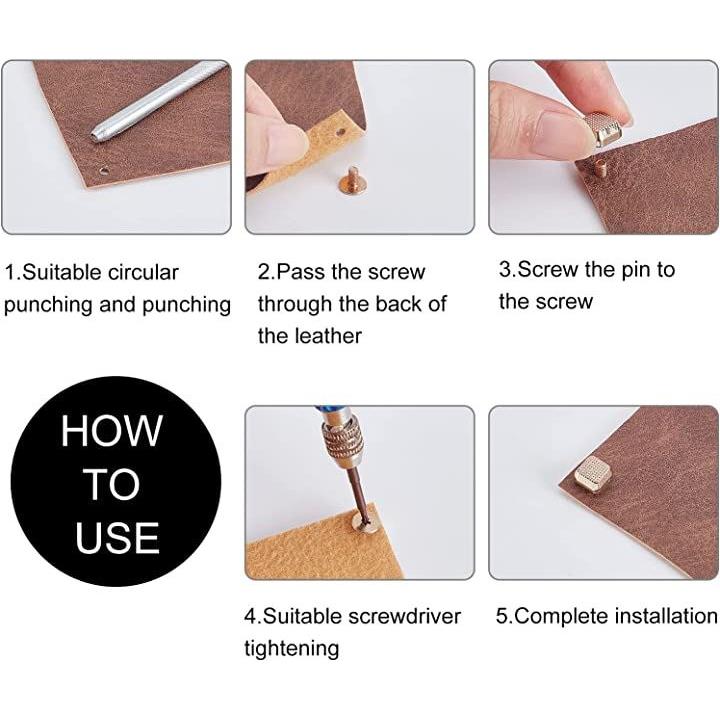 1.Suitable circular punching and punching

2.Pass the screw through the back of the leather

3.Screw the pin to the screw

HOW TO USE

4.Suitable screwdriver tightening

5.Complete installation