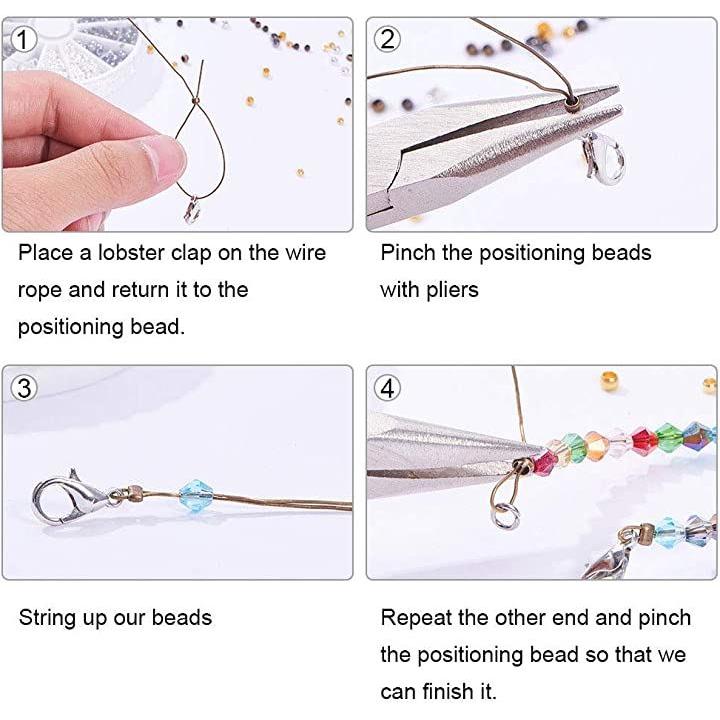 1

Place a lobster clap on the wire rope and return it to the positioning bead.

2

Pinch the positioning beads with pliers

3

String up our beads

4

Repeat the other end and pinch the positioning bead so that we can finish it.