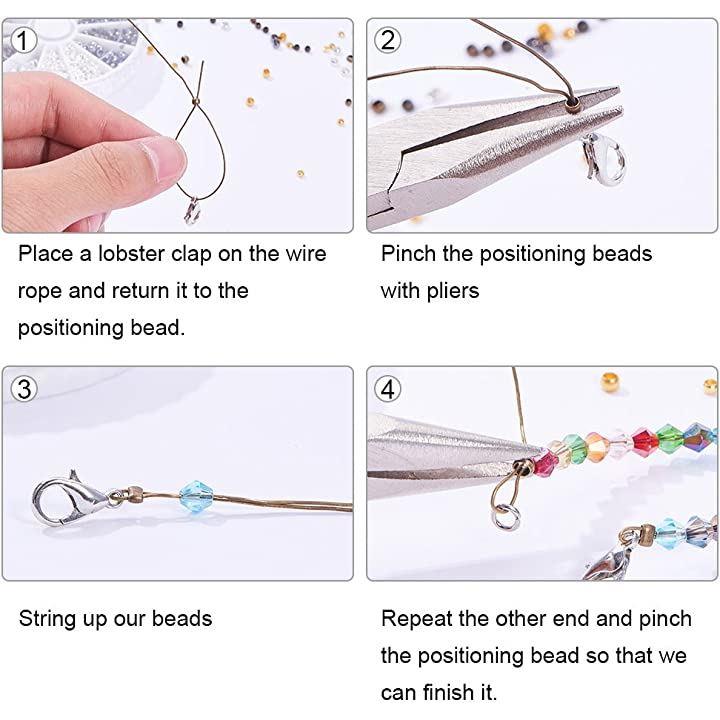 1

Place a lobster clap on the wire rope and return it to the positioning bead.

2

Pinch the positioning beads with pliers

3

String up our beads

4

Repeat the other end and pinch the positioning bead so that we can finish it.