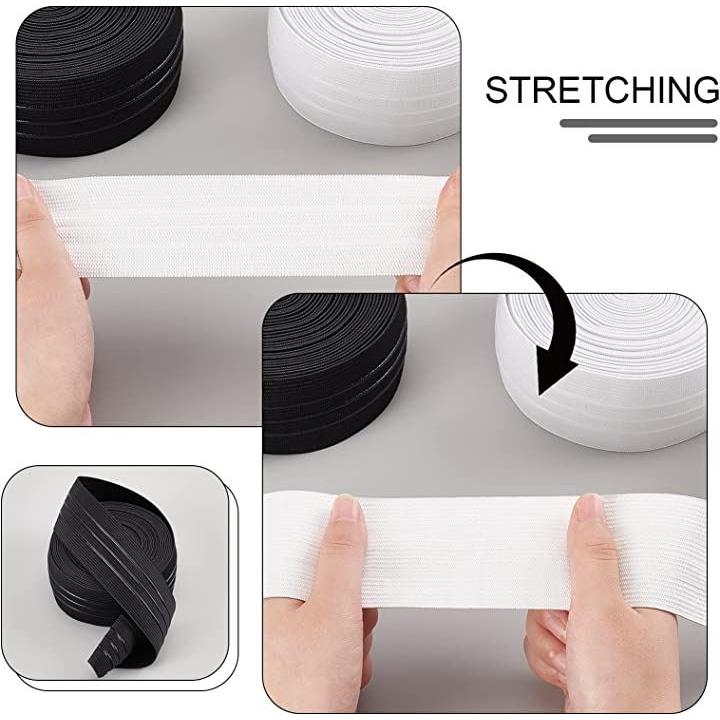 STRETCHING