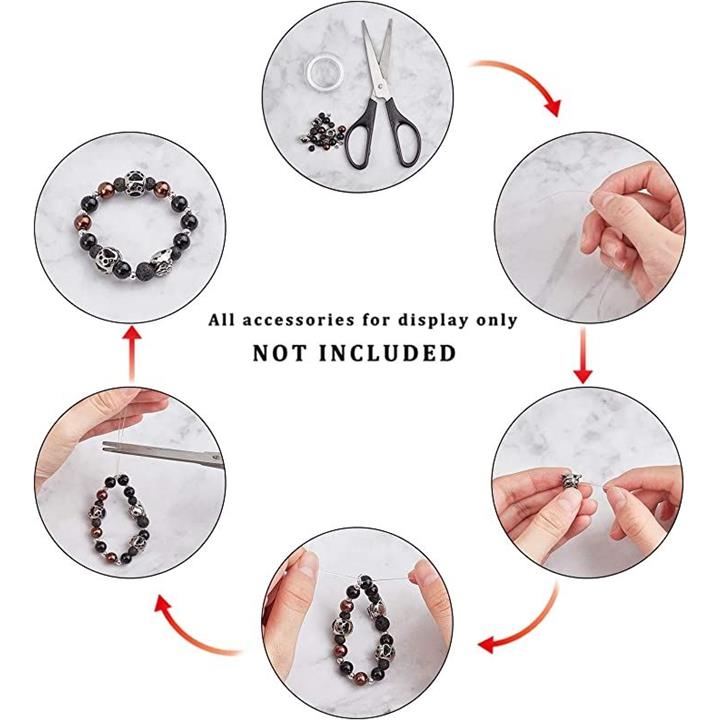 All accessories for display only

NOT INCLUDED