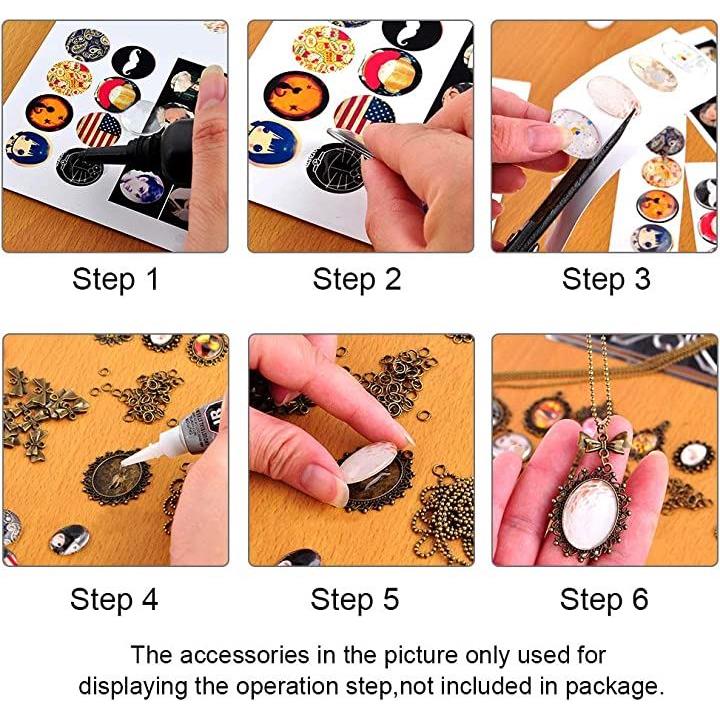 Step 1

Step 2

Step 3

Step 4

Step 5

Step 6

The accessories in the picture only used for displaying the operation step,not included in package.