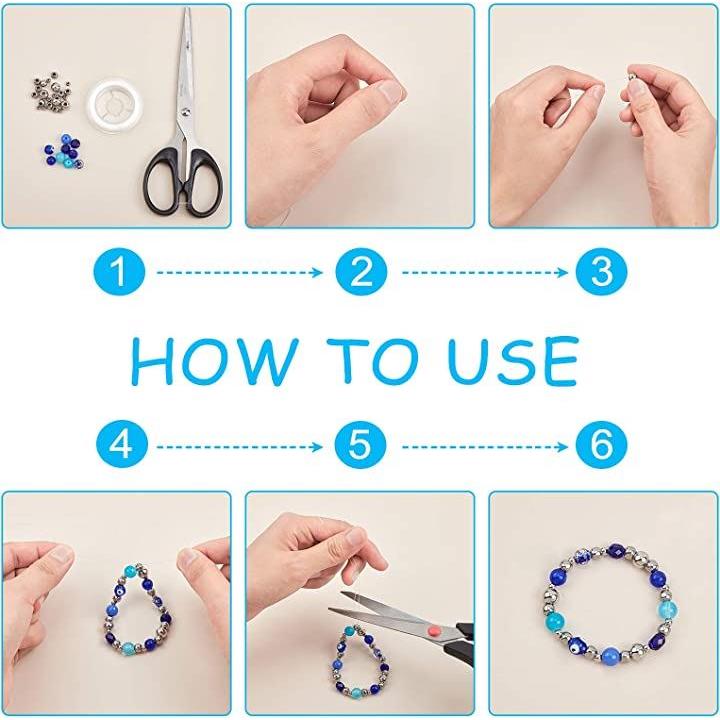 1
2
3
HOW TO USE
4
5
6